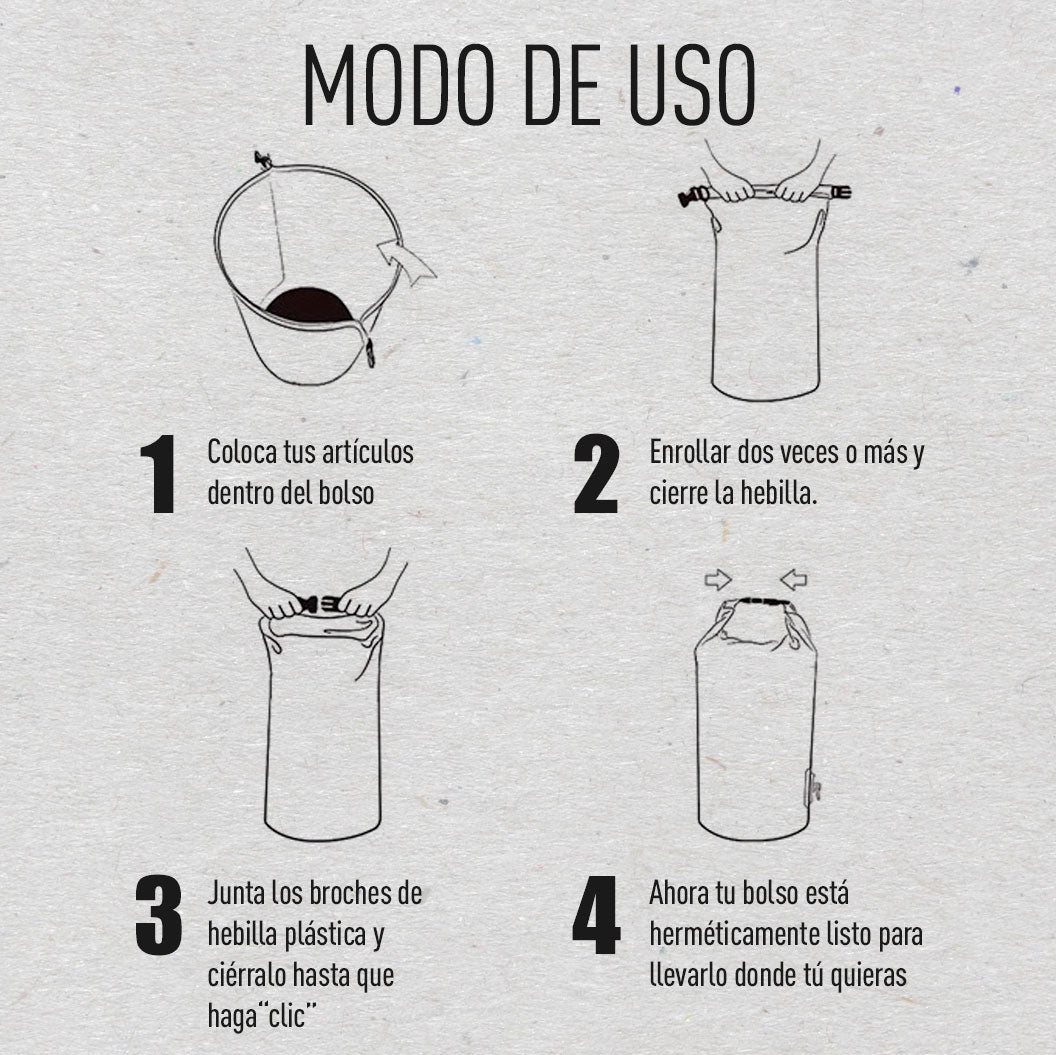 MODO DE USO

1 Coloca tus artículos dentro del bolso

2 Enrollar dos veces o más y cierre la hebilla.

3 Junta los broches de hebilla plástica y ciérralo hasta que haga"clic"

4 Ahora tu bolso está herméticamente listo para llevarlo donde tú quieras