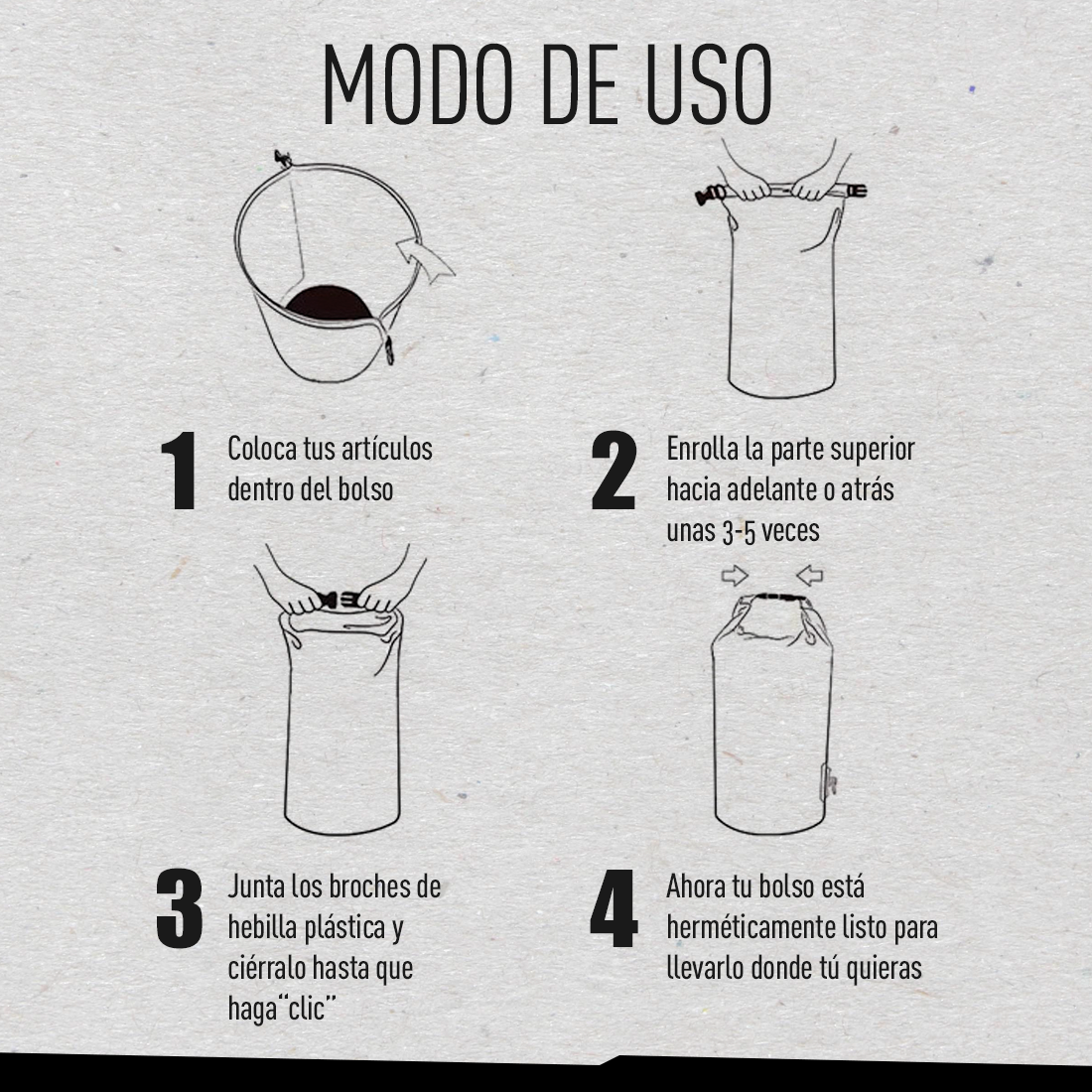 MODO DE USO

1 Coloca tus artículos dentro del bolso

2 Enrolla la parte superior hacia adelante o atrás unas 3-5 veces

3 Junta los broches de hebilla plástica y ciérralo hasta que haga"clic"

4 Ahora tu bolso está herméticamente listo para llevarlo donde tú quieras